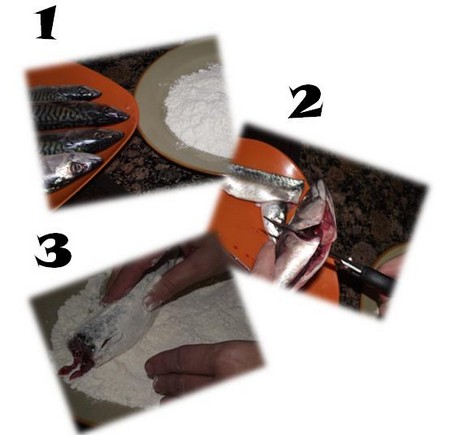 1

2

3